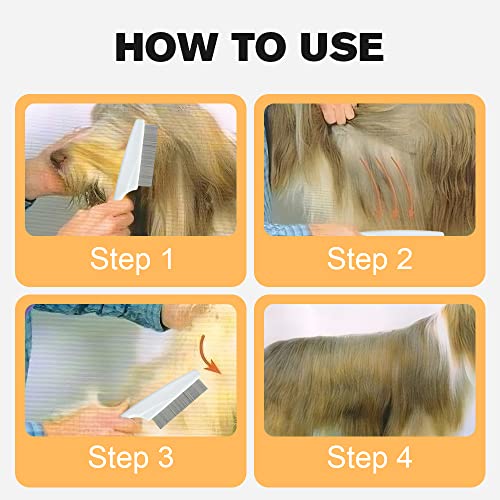 HOW TO USE

Step 1

Step 2

Step 3

Step 4